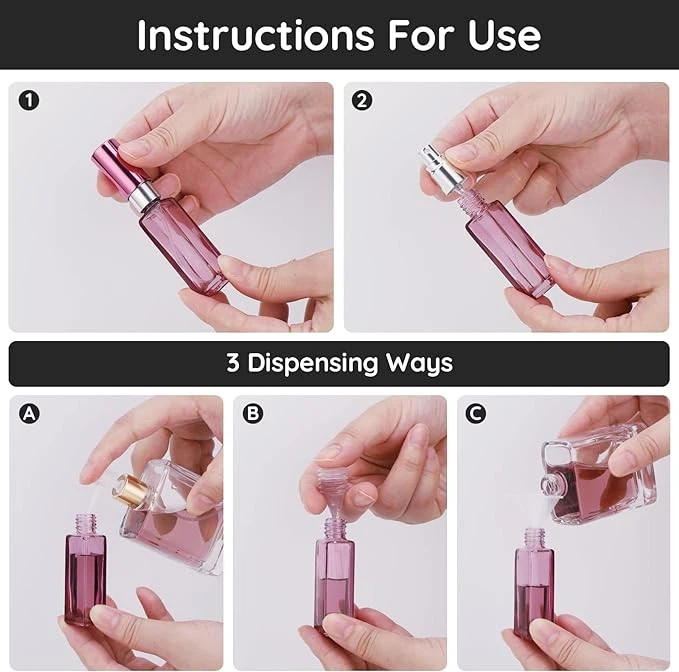 Instructions For Use

1

2

3 Dispensing Ways

A

B

C